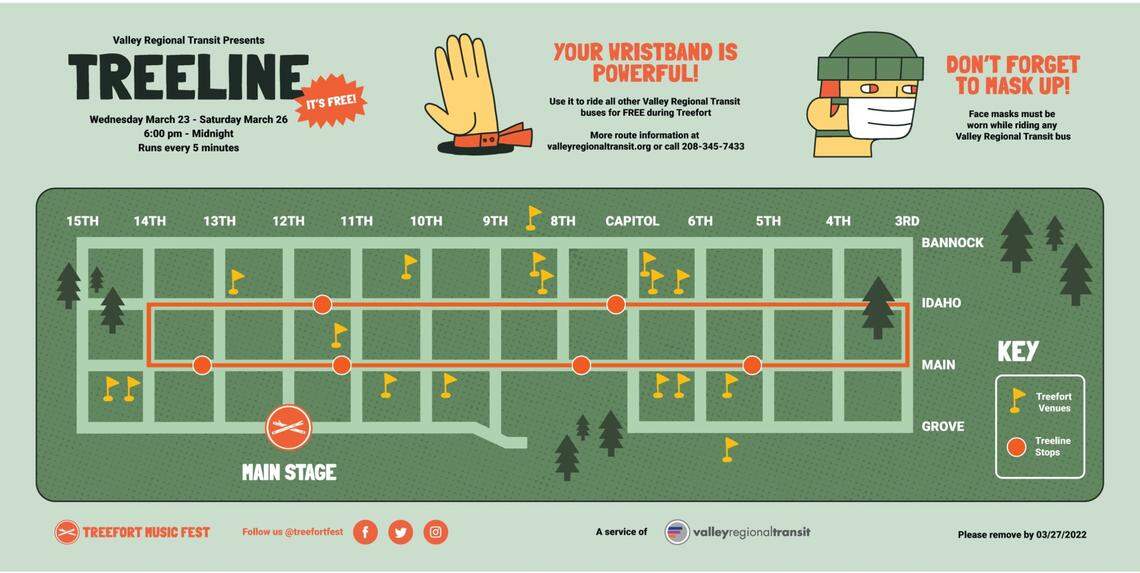 Valley Regional Transit Presents

TREELINE

IT'S FREE!

Wednesday March 23 - Saturday March 26
6:00 pm - Midnight
Runs every 5 minutes

YOUR WRISTBAND IS POWERFUL!

Use it to ride all other Valley Regional Transit buses for FREE during Treefort

More route information at valleyregionaltransit.org or call 208-345-7433

DON'T FORGET TO MASK UP!

Face masks must be worn while riding any Valley Regional Transit bus

15TH 14TH 13TH 12TH 11TH 10TH 9TH 8TH CAPITOL 6TH 5TH 4TH 3RD

BANNOCK

IDAHO

MAIN

GROVE

MAIN STAGE

KEY

Treefort Venues

Treeline Stops

TREEFORT MUSIC FEST

Follow us @treefortfest

A service of valleyregionaltransit

Please remove by 03/27/2022